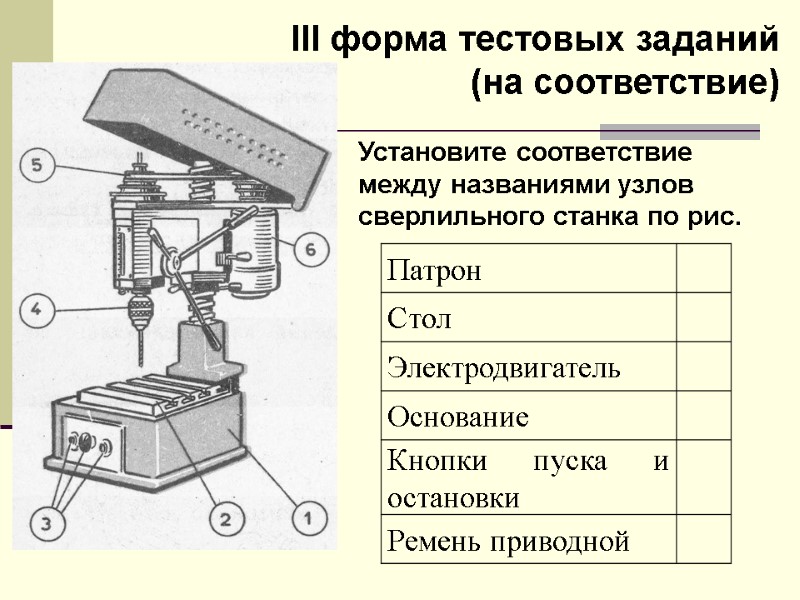 III форма тестовых заданий (на соответствие)

Установите соответствие между названиями узлов сверлильного станка по рис.

5
6
4
3
2
1

| Патрон | |
|---|---|
| Стол | |
| Электродвигатель | |
| Основание | |
| Кнопки пуска и остановки | |
| Ремень приводной | |